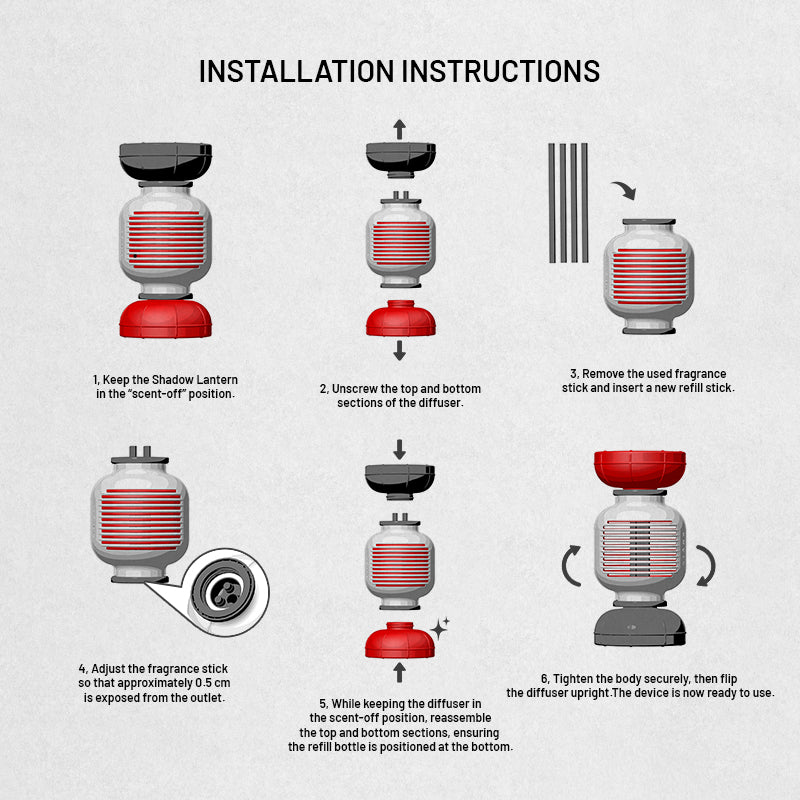 INSTALLATION INSTRUCTIONS

1, Keep the Shadow Lantern in the "scent-off" position.

2, Unscrew the top and bottom sections of the diffuser.

3, Remove the used fragrance stick and insert a new refill stick.

4, Adjust the fragrance stick so that approximately 0.5 cm is exposed from the outlet.

5, While keeping the diffuser in the scent-off position, reassemble the top and bottom sections, ensuring the refill bottle is positioned at the bottom.

6, Tighten the body securely, then flip the diffuser upright.The device is now ready to use.